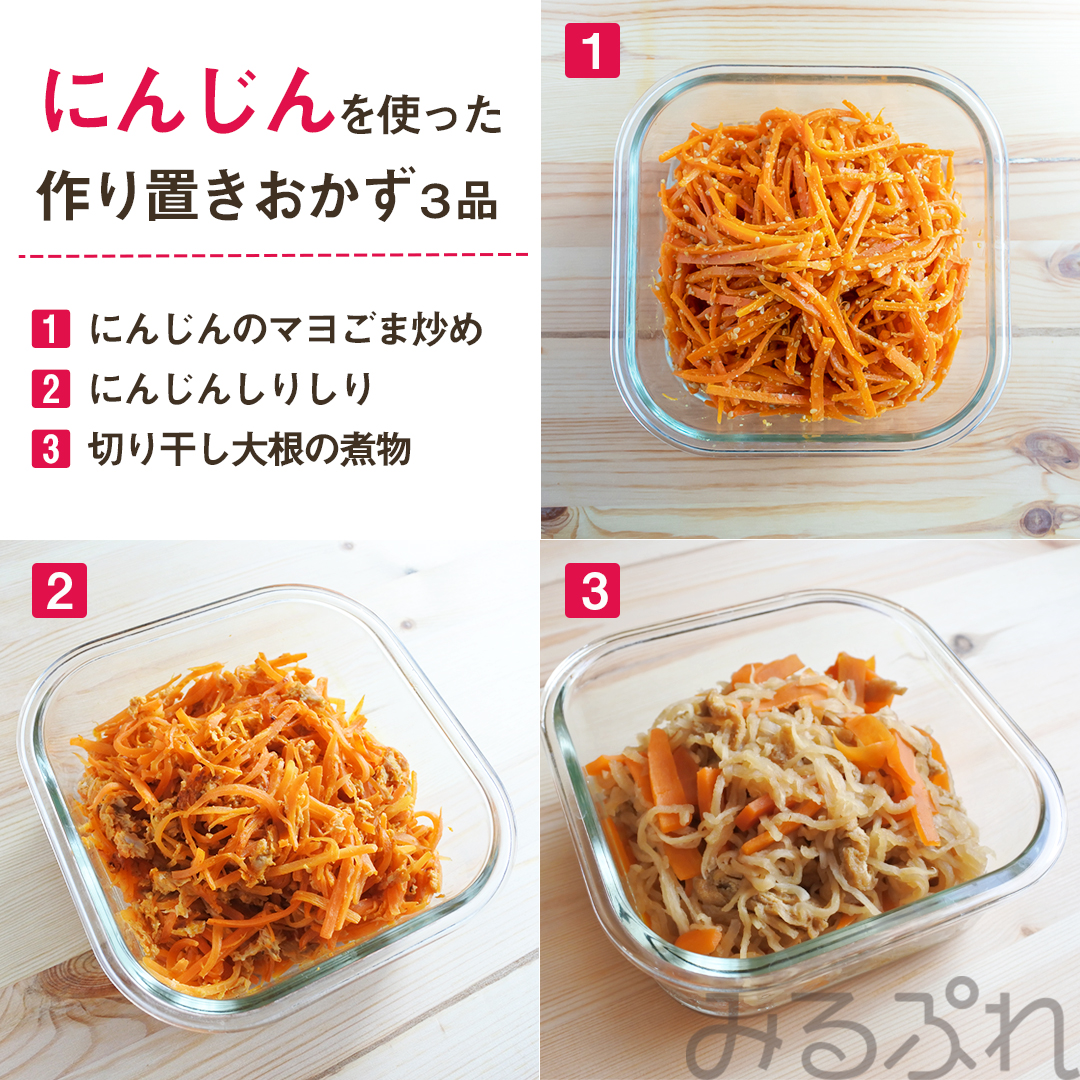 にんじんを使った
作り置きおかず3品

1 にんじんのマヨごま炒め
2 にんじんしりしり
3 切り干し大根の煮物

1

2

3

みるぷれ